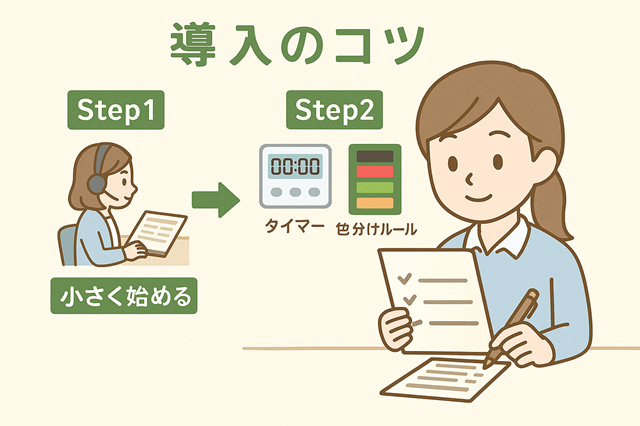 導入のコツ

Step1

小さく始める

Step2

00:00

タイマー

色分けルール